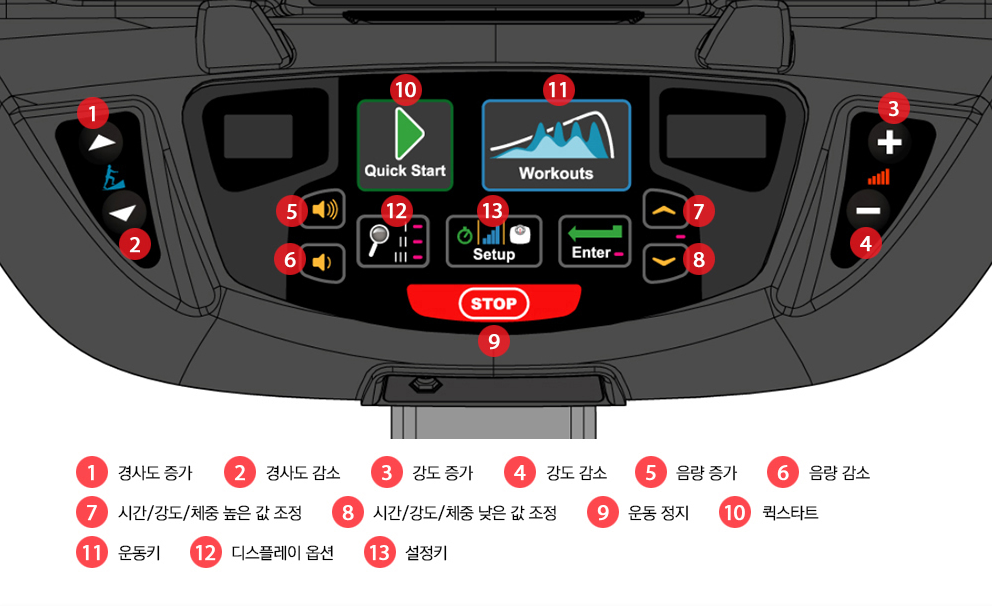 1
2
10
Quick Start
11
Workouts
3
4
5
6
12
I
II
III
13
Setup
Enter
7
8
STOP
9

1 경사도 증가
2 경사도 감소
3 강도 증가
4 강도 감소
5 음량 증가
6 음량 감소
7 시간/강도/체중 높은 값 조정
8 시간/강도/체중 낮은 값 조정
9 운동 정지
10 퀵스타트
11 운동키
12 디스플레이 옵션
13 설정키